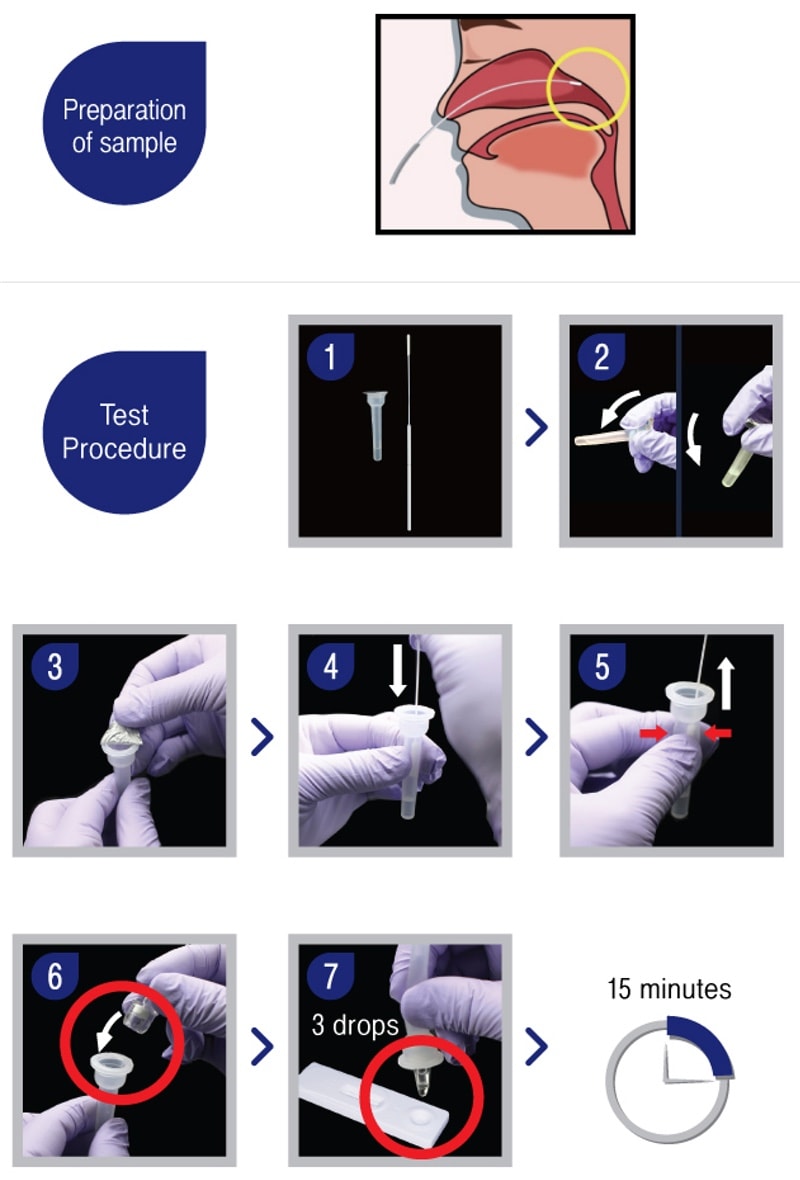 Preparation of sample

Test Procedure

1

2

3

4

5

6

7

3 drops

15 minutes