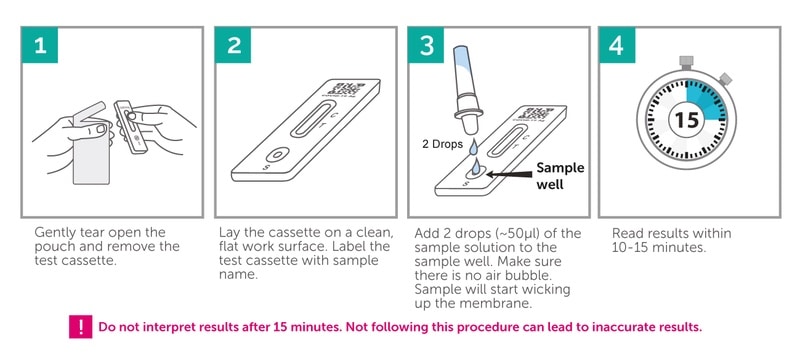 1

Gently tear open the pouch and remove the test cassette.

2

C
T
S

Lay the cassette on a clean, flat work surface. Label the test cassette with sample name.

3

2 Drops

C
T
S

Sample well

Add 2 drops (~50µl) of the sample solution to the sample well. Make sure there is no air bubble. Sample will start wicking up the membrane.

4

15

Read results within 10-15 minutes.

! Do not interpret results after 15 minutes. Not following this procedure can lead to inaccurate results.